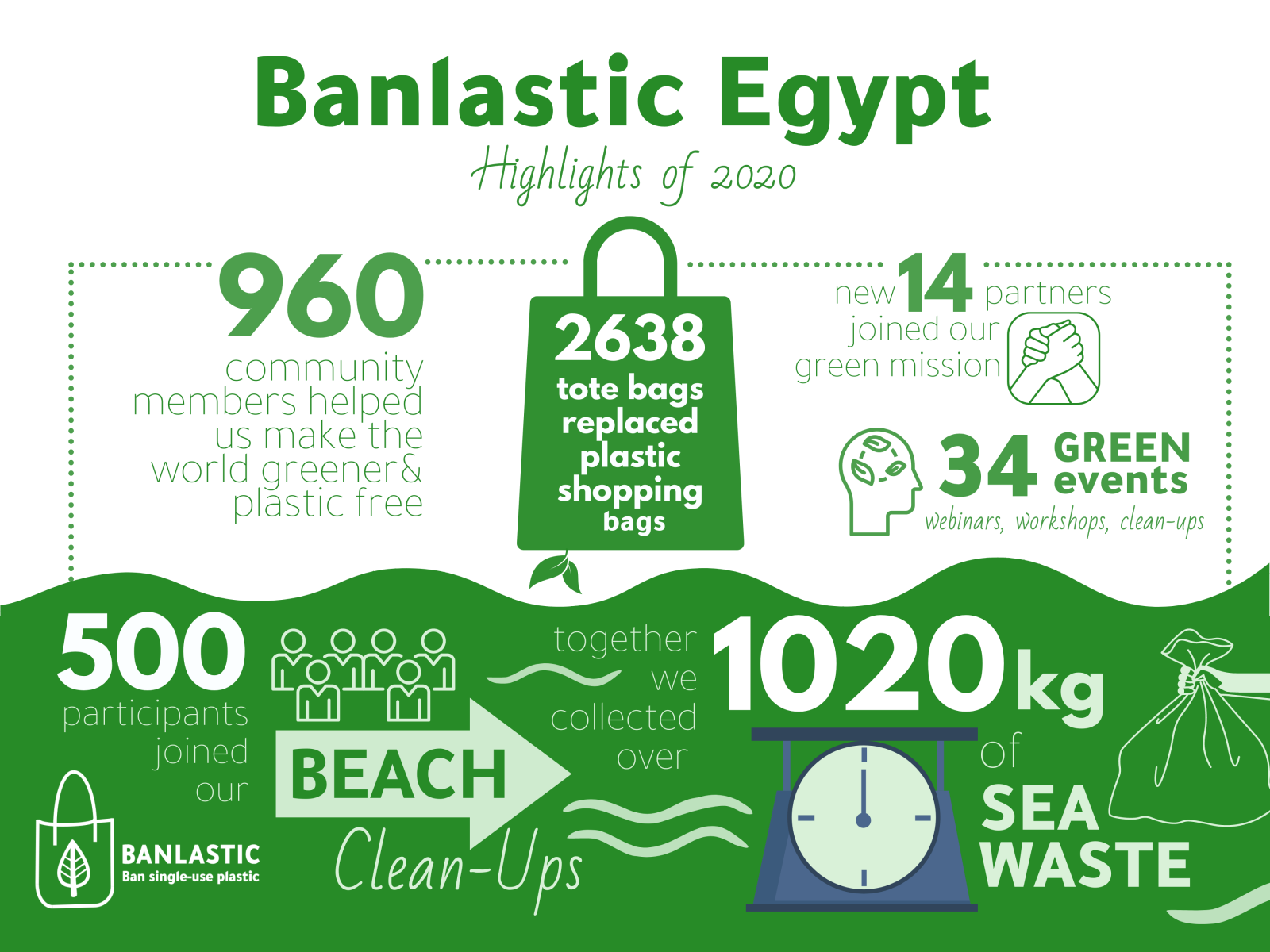 Banlastic Egypt

Highlights of 2020

960
community members helped us make the world greener& plastic free

2638
tote bags replaced plastic shopping bags

new 14 partners joined our green mission

34 GREEN events
webinars, workshops, clean-ups

500
participants joined our

BEACH
Clean-Ups

together we collected over

1020 kg
of
SEA WASTE

BANLASTIC
Ban single-use plastic